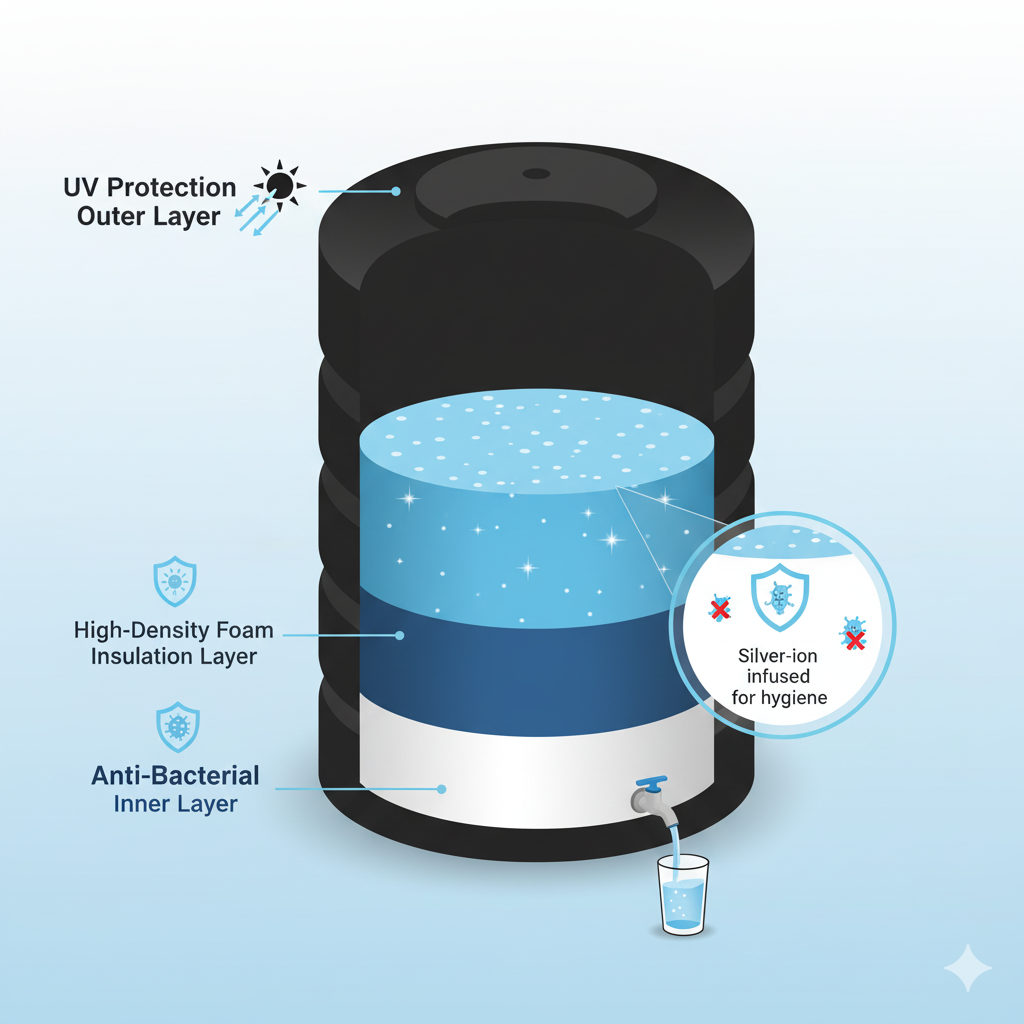 UV Protection Outer Layer

High-Density Foam Insulation Layer

Anti-Bacterial Inner Layer

Silver-ion infused for hygiene